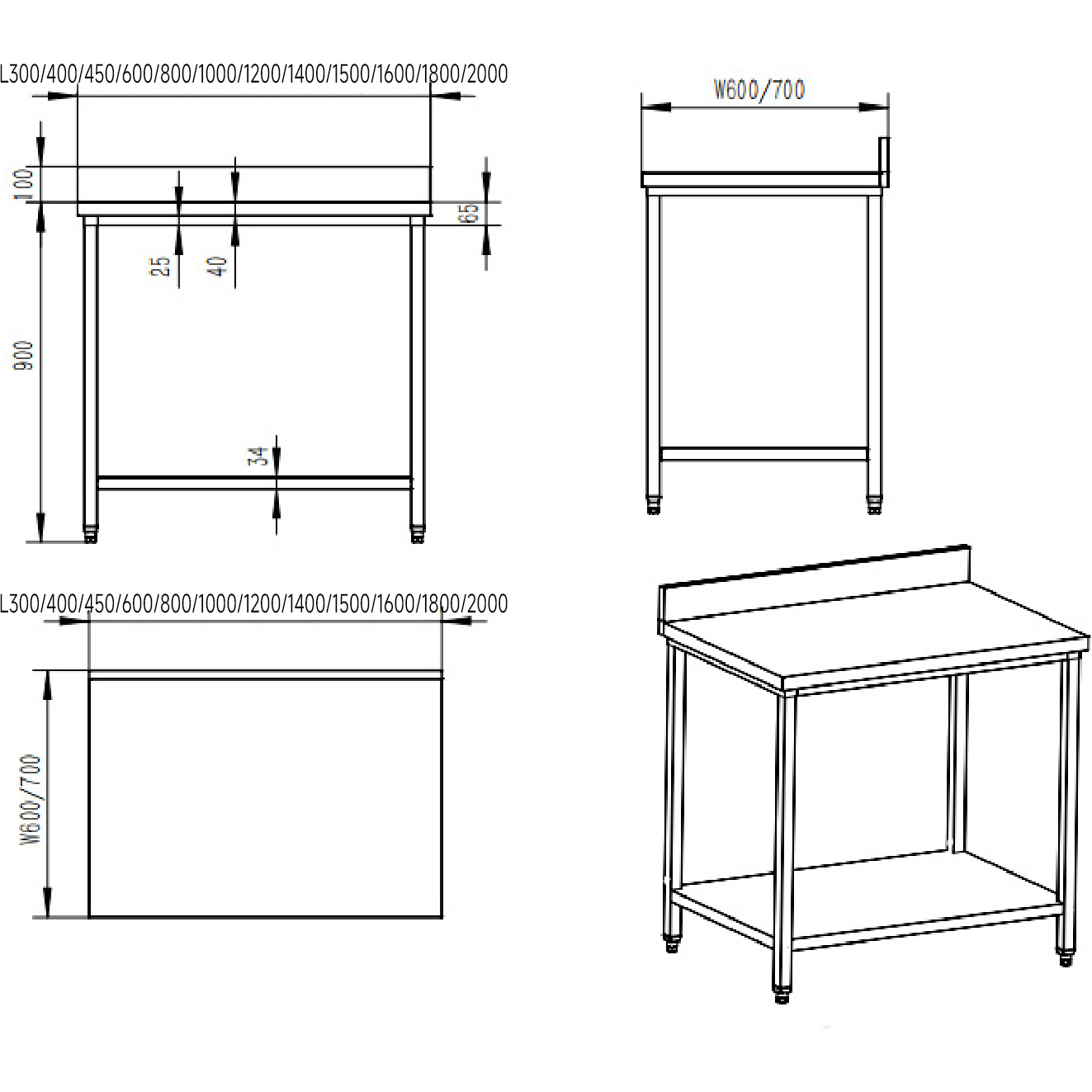 L300/400/450/600/800/1000/1200/1400/1500/1600/1800/2000

100

25

40

65

900

34

W600/700

L300/400/450/600/800/1000/1200/1400/1500/1600/1800/2000

W600/700