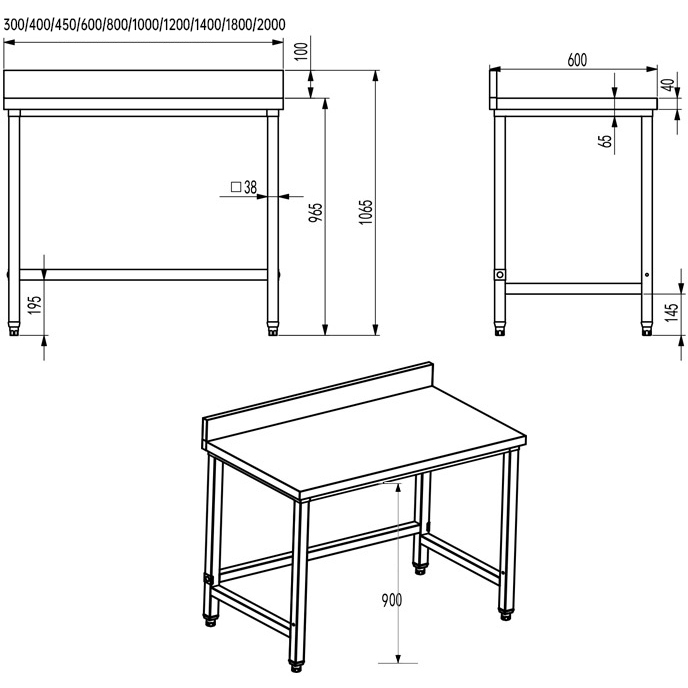 300/400/450/600/800/1000/1200/1400/1800/2000

100

□38

965

1065

195

600

40

65

145

900